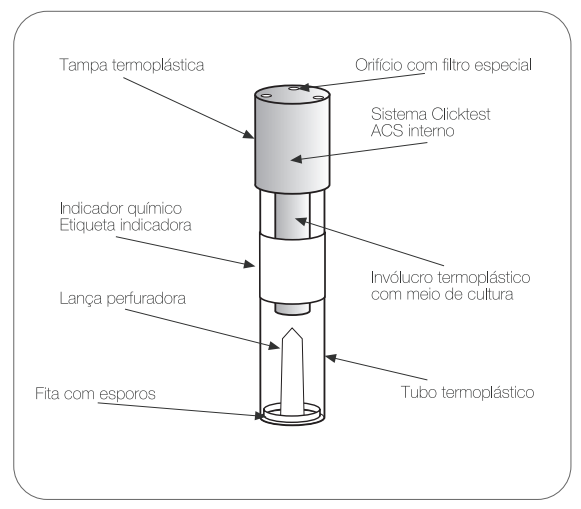 Tampa termoplástica

Orifício com filtro especial

Sistema Clicktest ACS interno

Indicador químico
Etiqueta indicadora

Invólucro termoplástico com meio de cultura

Lança perfuradora

Fita com esporos

Tubo termoplástico